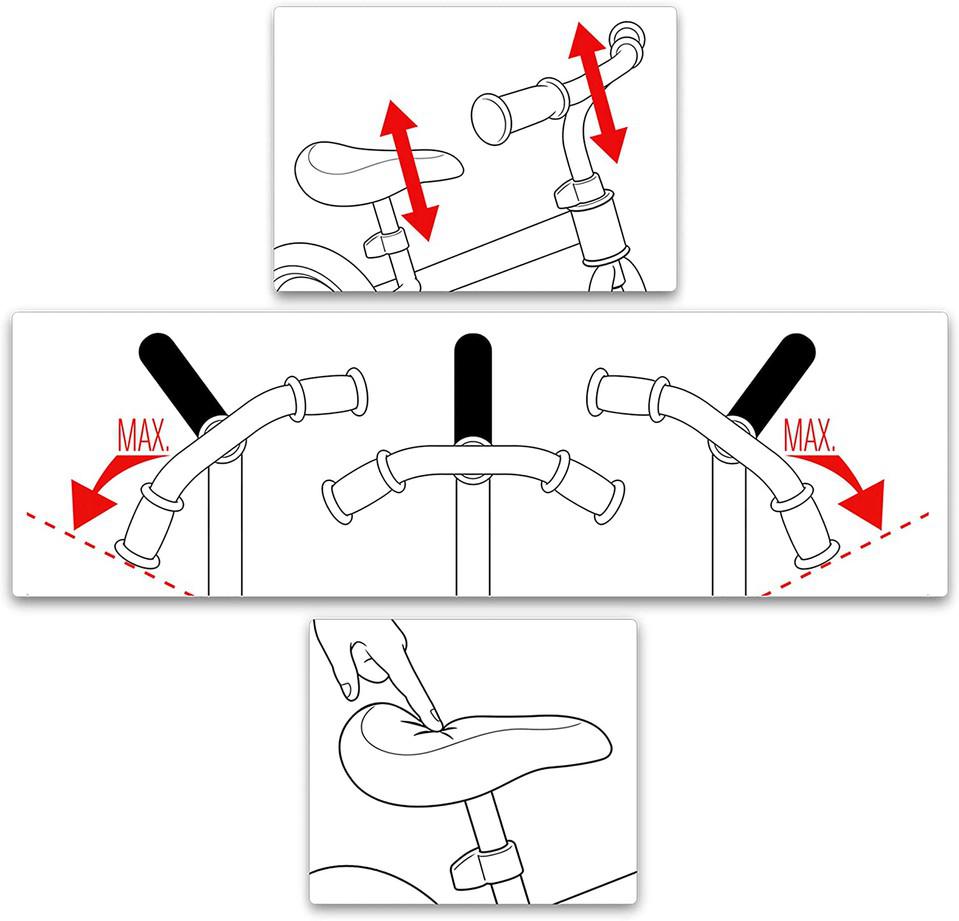 MAX.

MAX.